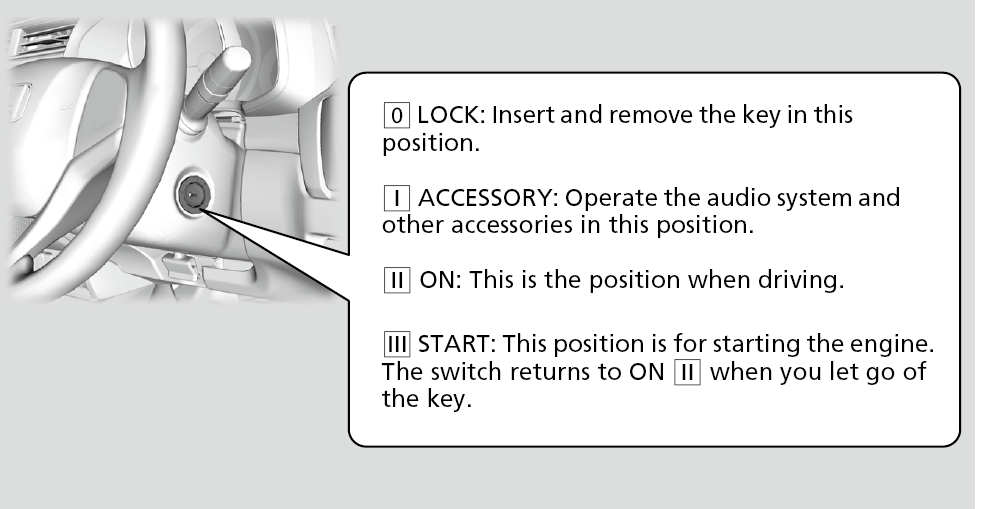 0 LOCK: Insert and remove the key in this position.

I ACCESSORY: Operate the audio system and other accessories in this position.

II ON: This is the position when driving.

III START: This position is for starting the engine. The switch returns to ON II when you let go of the key.