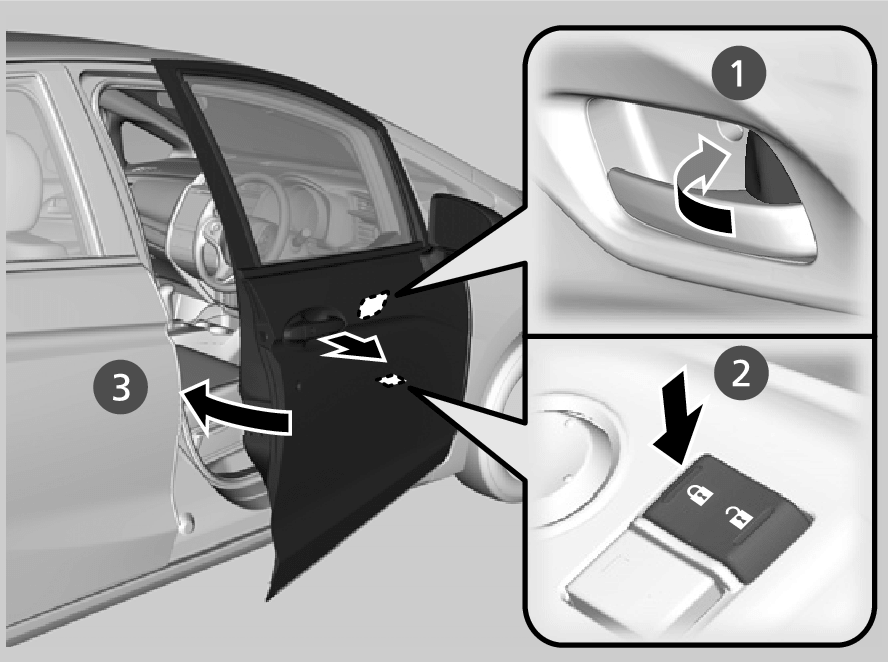 1

2

3