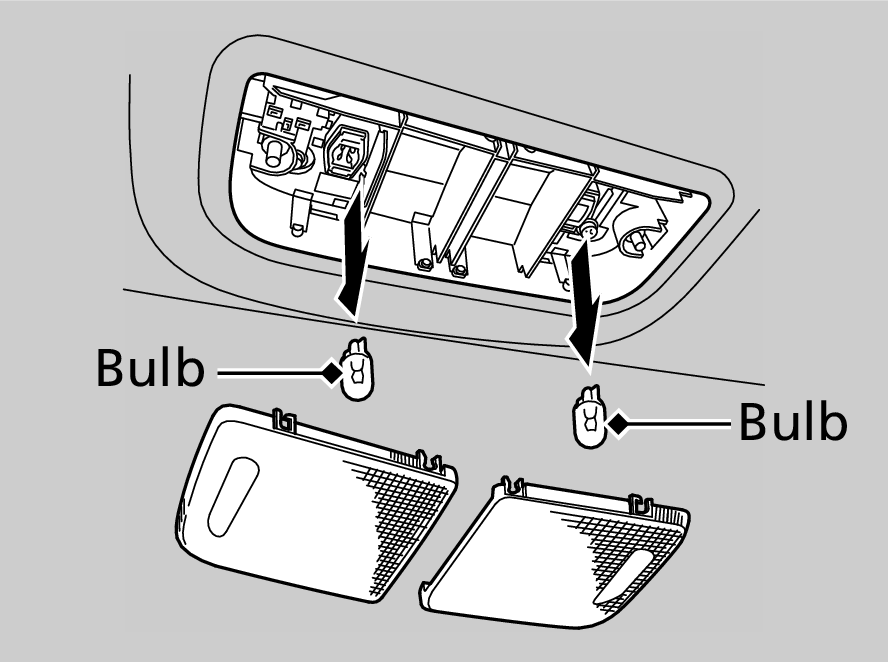 Bulb

Bulb