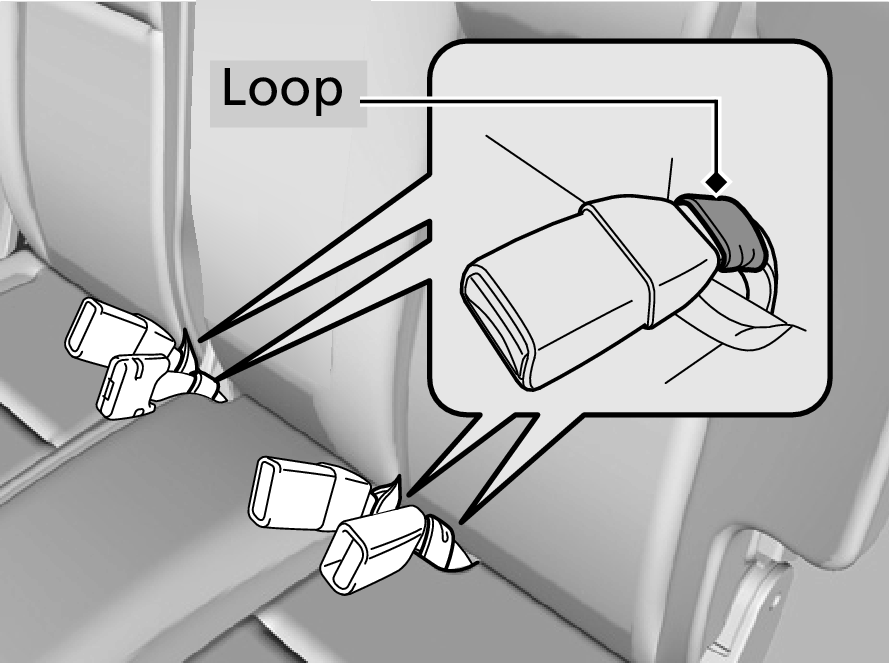 Loop