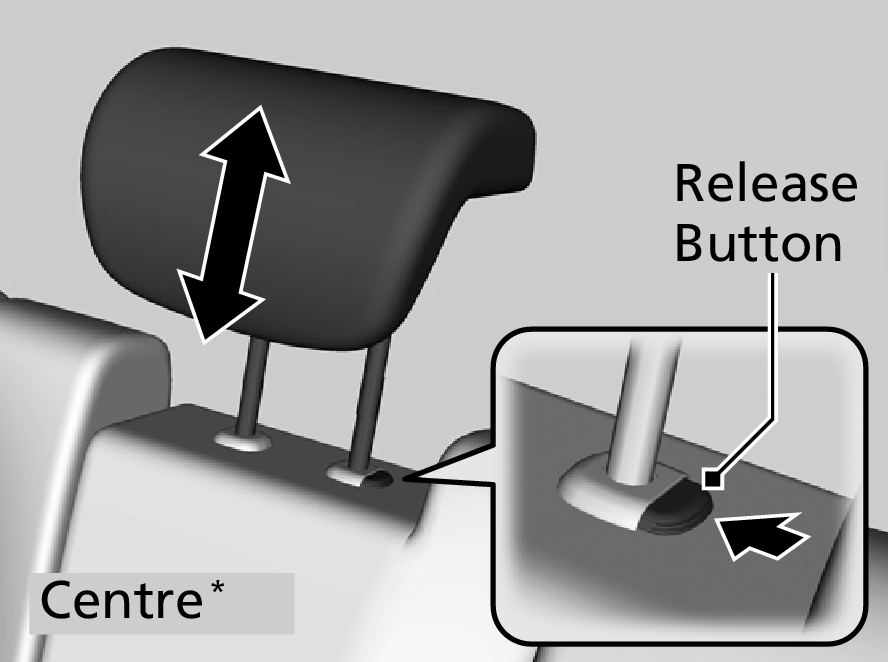 Release Button

Centre*