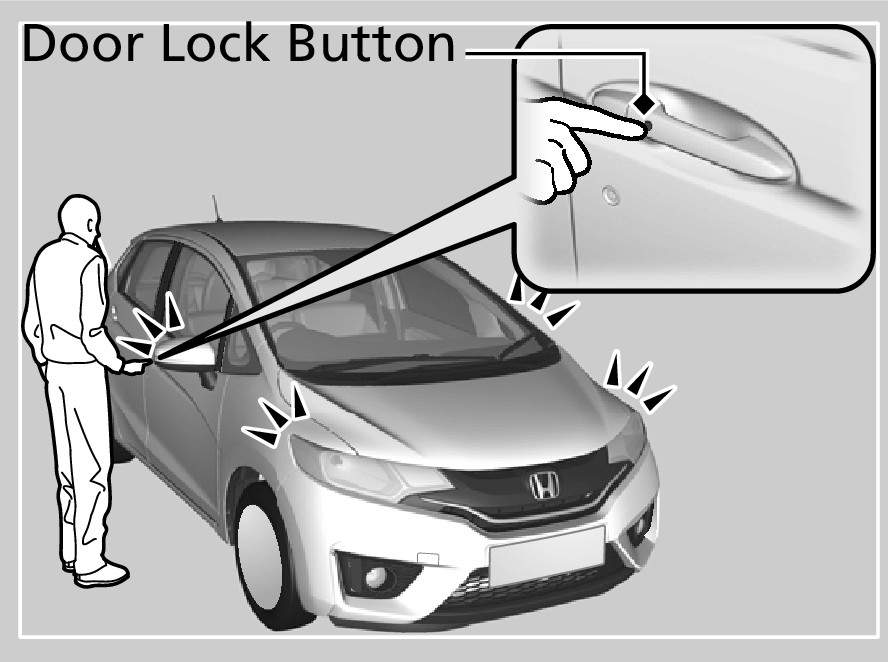 Door Lock Button